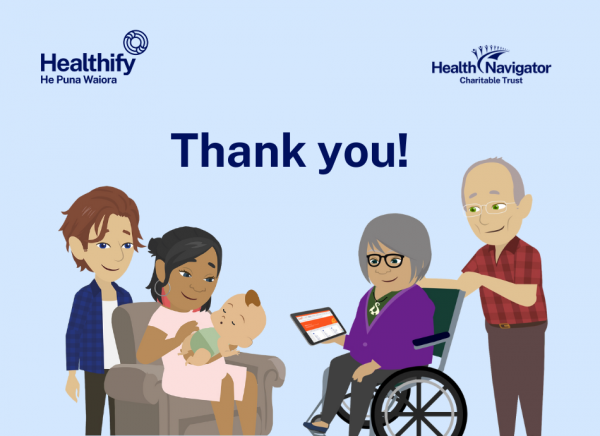 Healthify
He Puna Waiora

Health Navigator
Charitable Trust

Thank you!