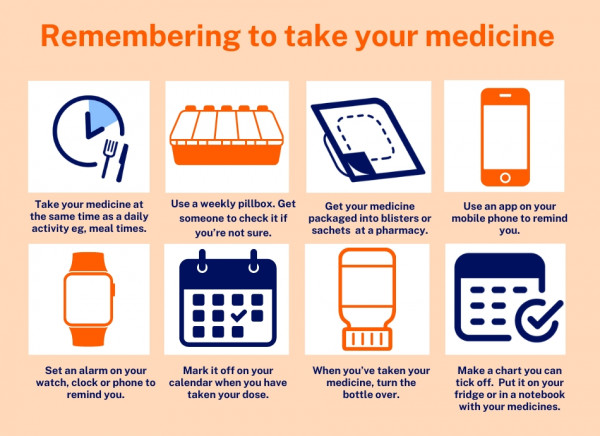 Remembering to take your medicine

Take your medicine at the same time as a daily activity eg, meal times.

Use a weekly pillbox. Get someone to check it if you're not sure.

Get your medicine packaged into blisters or sachets at a pharmacy.

Use an app on your mobile phone to remind you.

Set an alarm on your watch, clock or phone to remind you.

Mark it off on your calendar when you have taken your dose.

When you've taken your medicine, turn the bottle over.

Make a chart you can tick off. Put it on your fridge or in a notebook with your medicines.